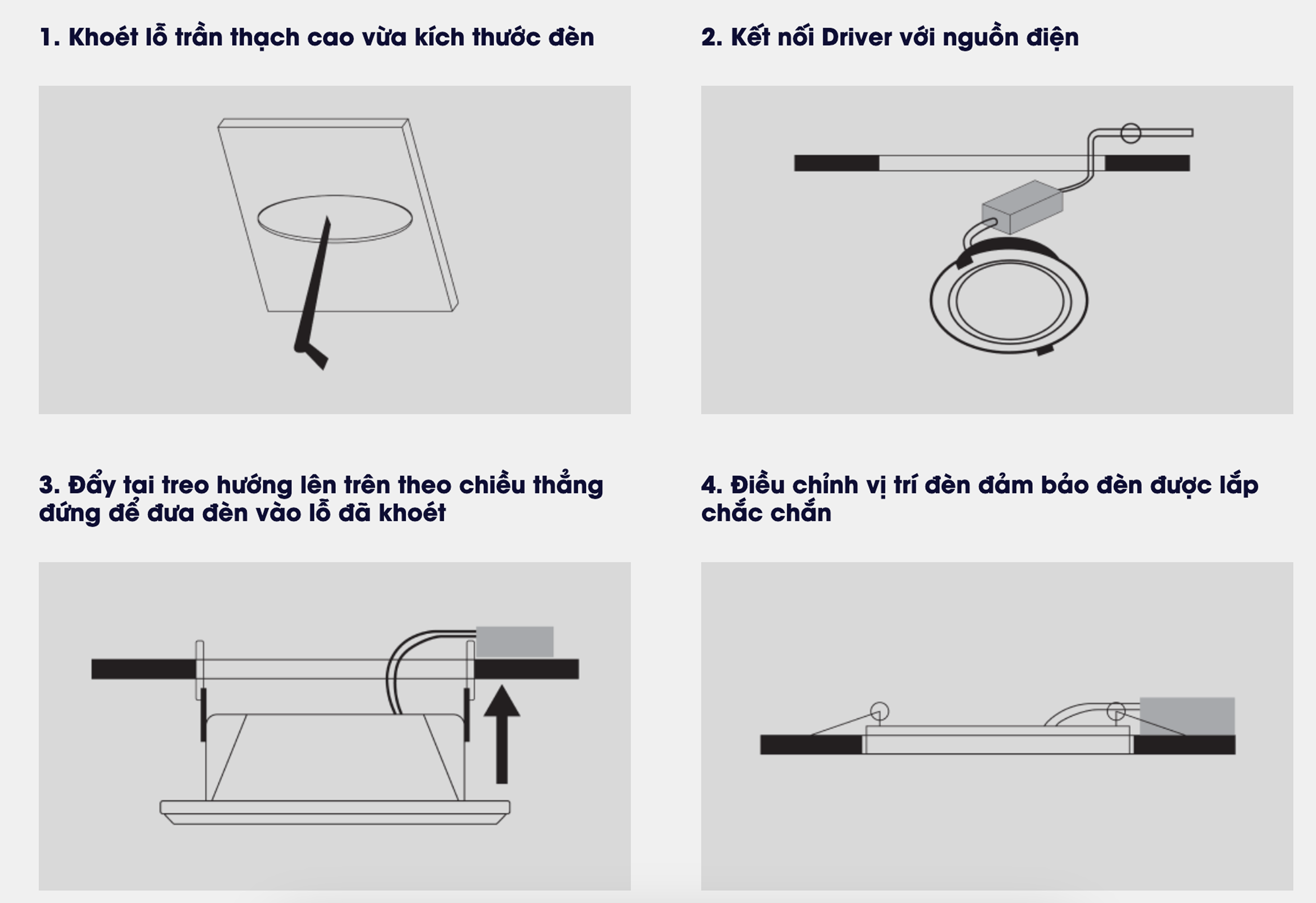 1. Khoét lỗ trần thạch cao vừa kích thước đèn

2. Kết nối Driver với nguồn điện

3. Đẩy tai treo hướng lên trên theo chiều thẳng đứng để đưa đèn vào lỗ đã khoét

4. Điều chỉnh vị trí đèn đảm bảo đèn được lắp chắc chắn